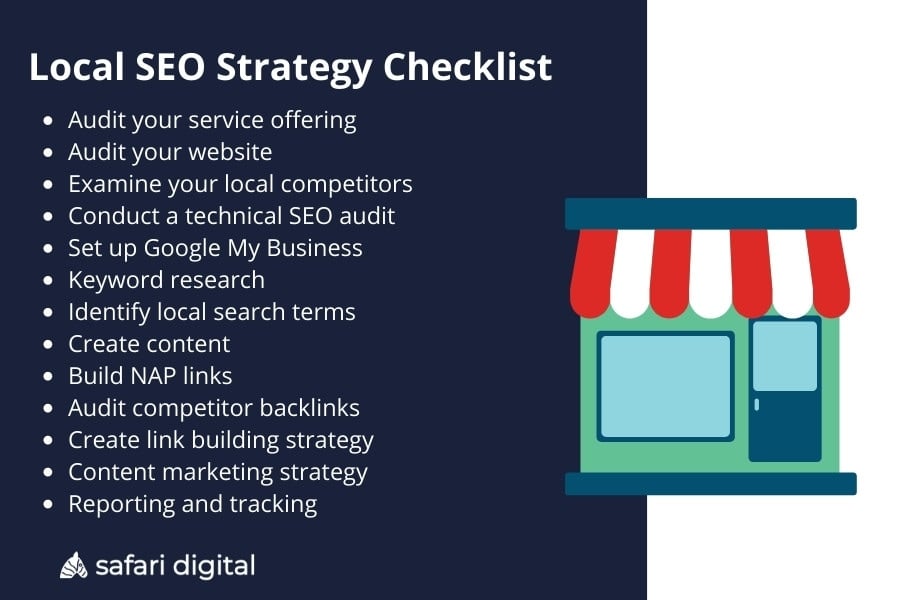 Local SEO Strategy Checklist

- Audit your service offering
- Audit your website
- Examine your local competitors
- Conduct a technical SEO audit
- Set up Google My Business
- Keyword research
- Identify local search terms
- Create content
- Build NAP links
- Audit competitor backlinks
- Create link building strategy
- Content marketing strategy
- Reporting and tracking

safari digital