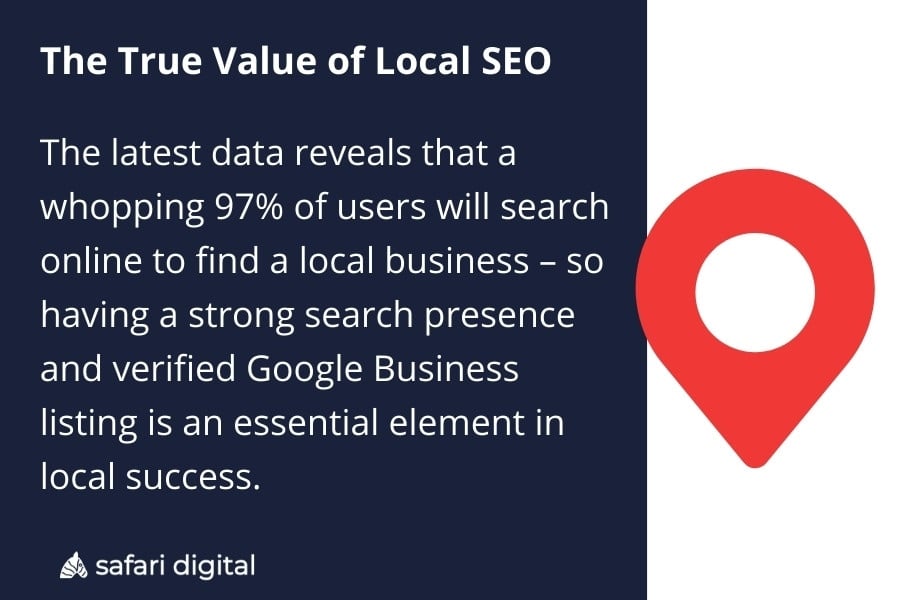 The True Value of Local SEO

The latest data reveals that a whopping 97% of users will search online to find a local business – so having a strong search presence and verified Google Business listing is an essential element in local success.

safari digital