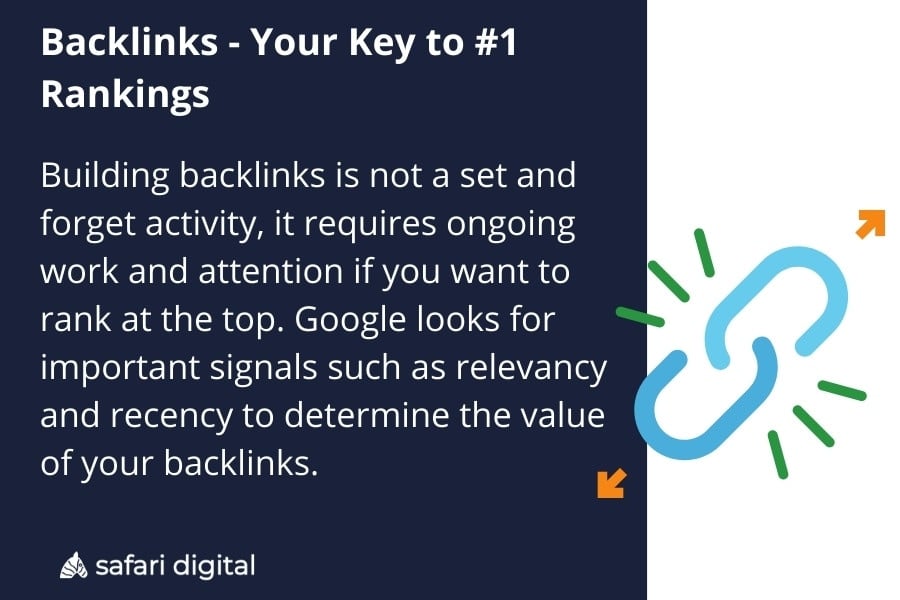 Backlinks - Your Key to #1 Rankings

Building backlinks is not a set and forget activity, it requires ongoing work and attention if you want to rank at the top. Google looks for important signals such as relevancy and recency to determine the value of your backlinks.

safari digital