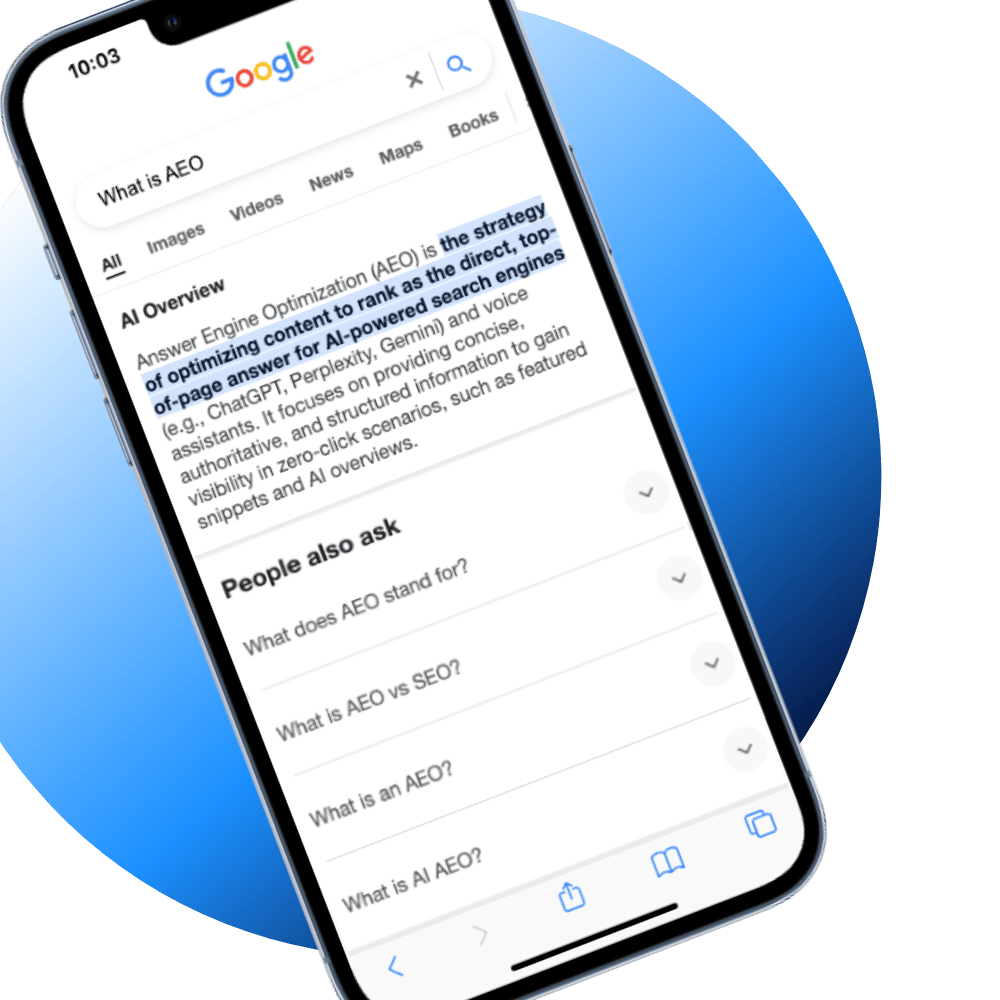 10:03

Google

What is AEO

All Images Videos News Maps Books

AI Overview

Answer Engine Optimization (AEO) is the strategy of optimizing content to rank as the direct, top-of-page answer for AI-powered search engines (e.g., ChatGPT, Perplexity, Gemini) and voice assistants. It focuses on providing concise, authoritative, and structured information to gain visibility in zero-click scenarios, such as featured snippets and AI overviews.

People also ask

What does AEO stand for?

What is AEO vs SEO?

What is an AEO?

What is AI AEO?