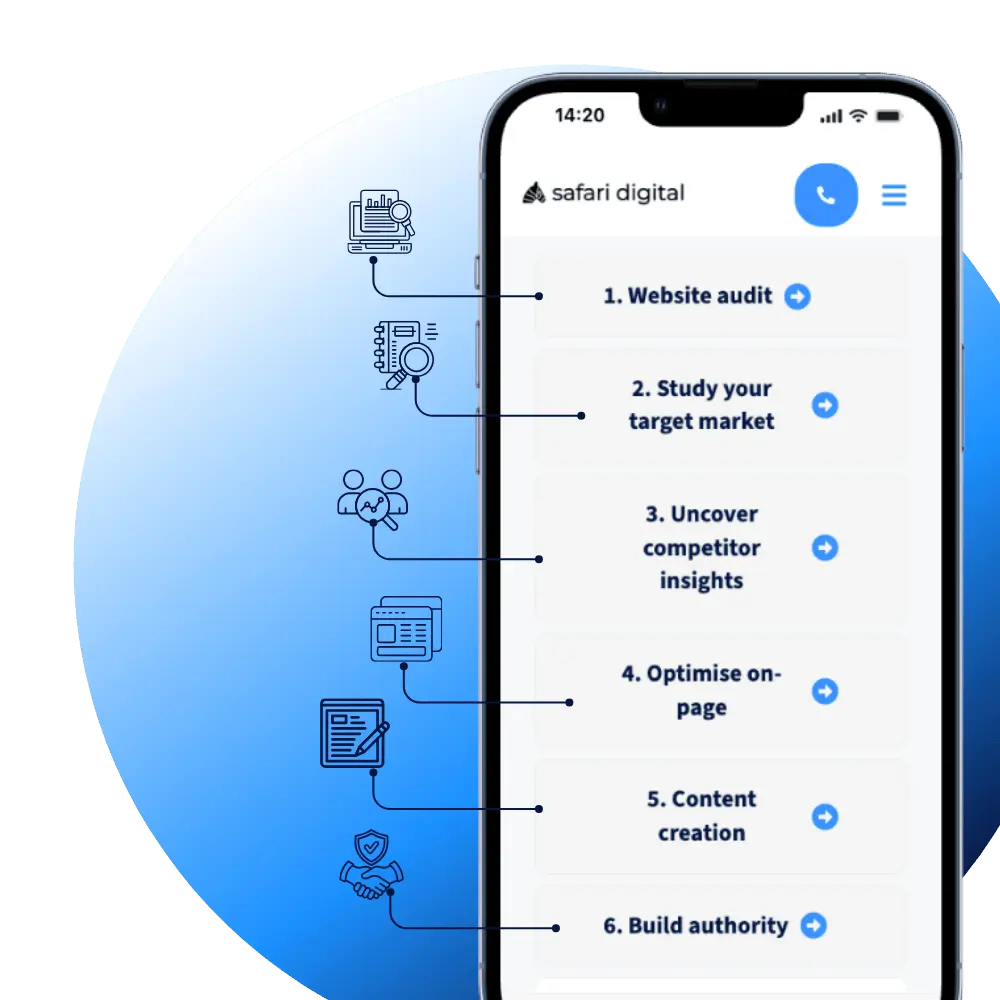 14:20

safari digital

1. Website audit

2. Study your target market

3. Uncover competitor insights

4. Optimise on-page

5. Content creation

6. Build authority